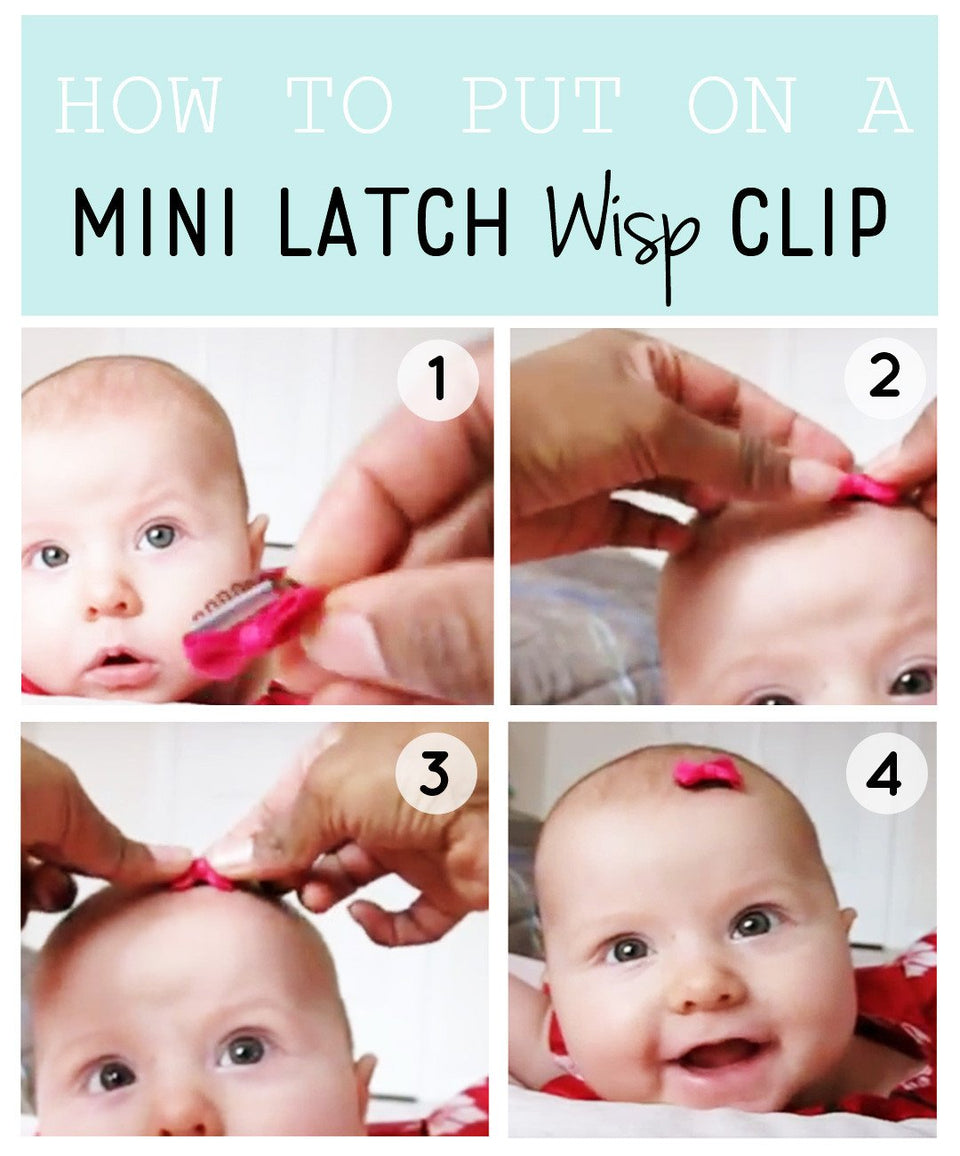 HOW TO PUT ON A
MINI LATCH Wisp CLIP

1

2

3

4