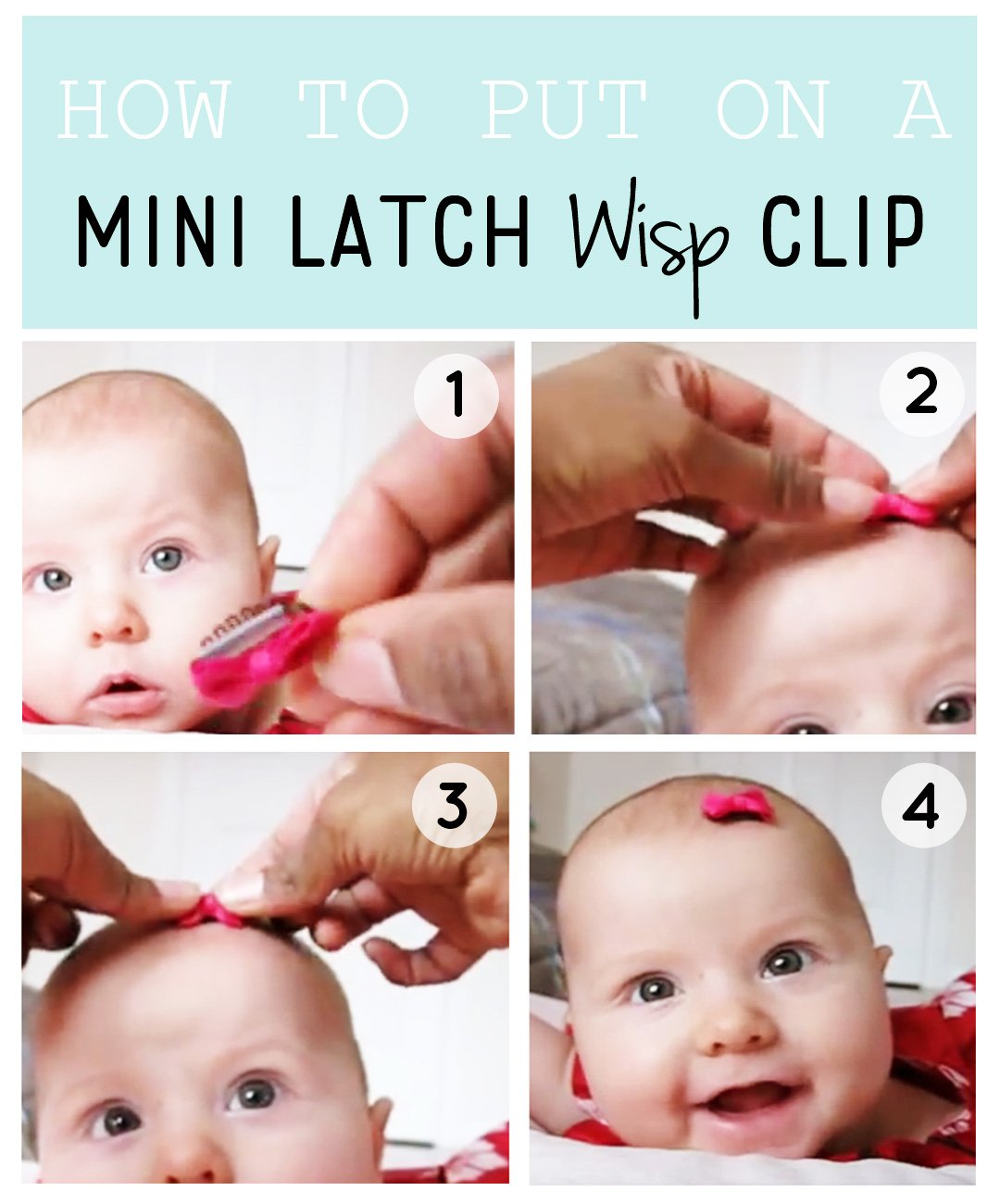 HOW TO PUT ON A
MINI LATCH Wisp CLIP

1

2

3

4